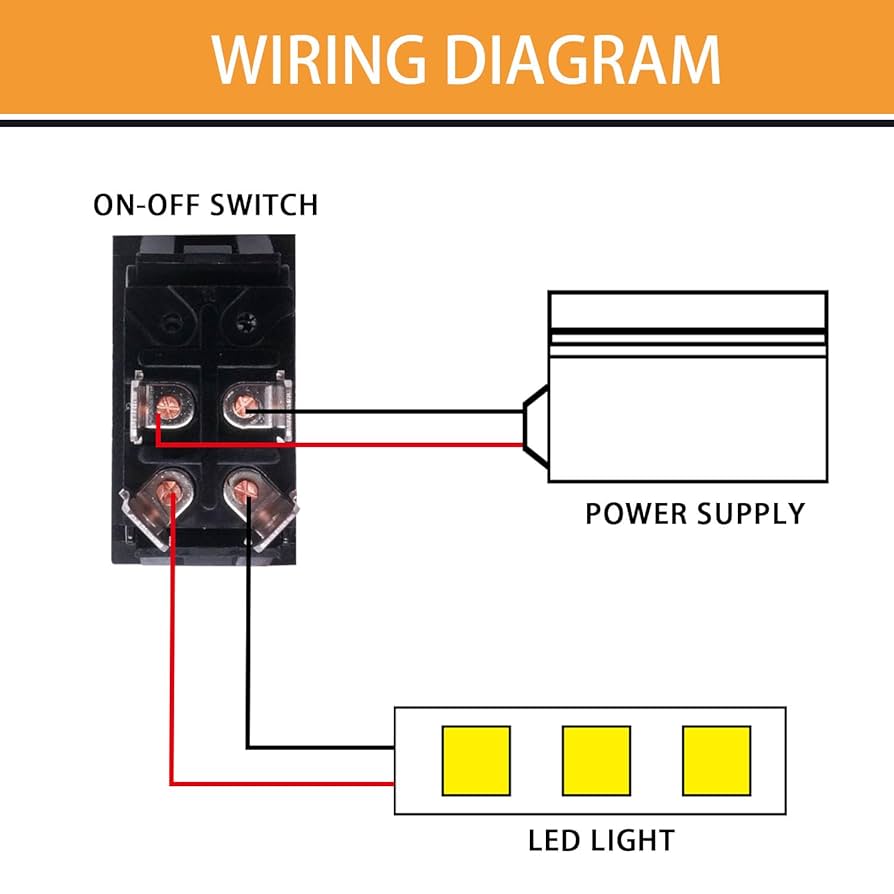 WIRING DIAGRAM

ON-OFF SWITCH

POWER SUPPLY

LED LIGHT